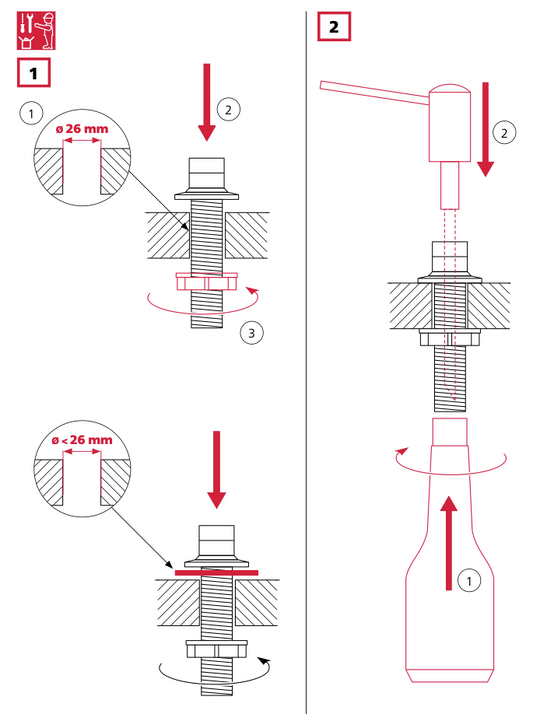 1

1

ø 26 mm

2

3

ø < 26 mm

2

2

1